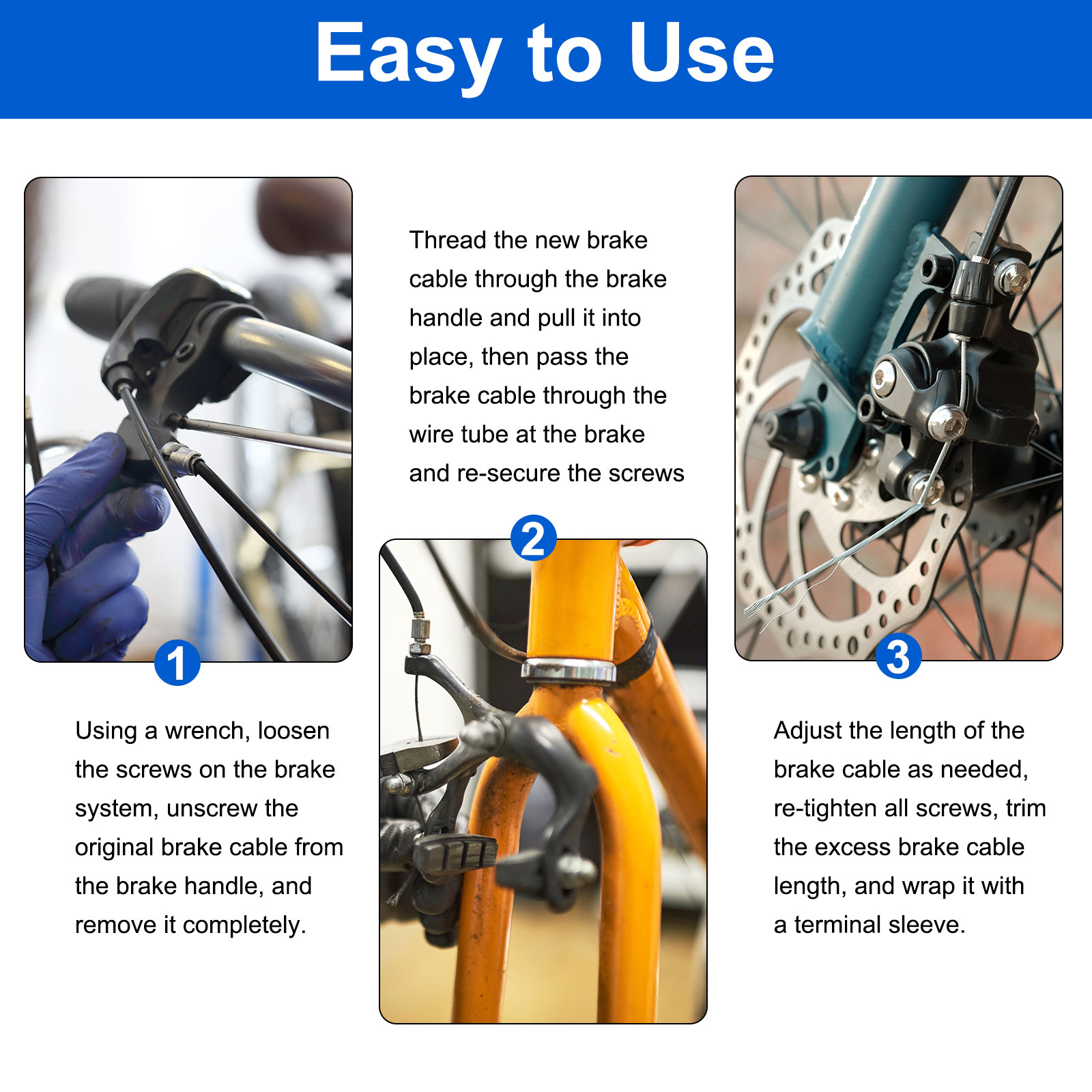 Easy to Use

1

Using a wrench, loosen the screws on the brake system, unscrew the original brake cable from the brake handle, and remove it completely.

Thread the new brake cable through the brake handle and pull it into place, then pass the brake cable through the wire tube at the brake and re-secure the screws

2

3

Adjust the length of the brake cable as needed, re-tighten all screws, trim the excess brake cable length, and wrap it with a terminal sleeve.